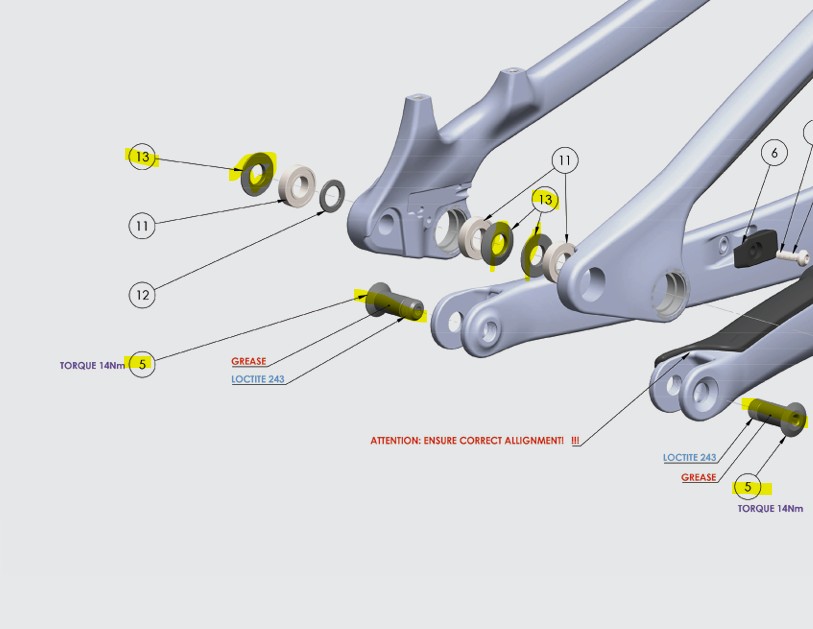 13

11

12

TORQUE 14Nm 5

GREASE

LOCTITE 243

11

13

6

ATTENTION: ENSURE CORRECT ALLIGNMENT! !!!

LOCTITE 243

GREASE

5

TORQUE 14Nm